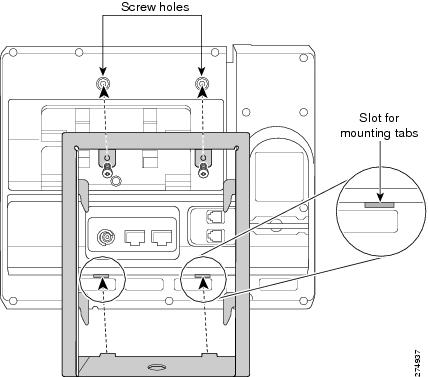 Screw holes

Slot for mounting tabs

274937