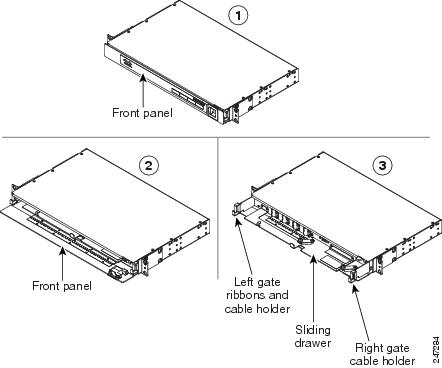 1

Front panel

2

Front panel

3

Left gate ribbons and cable holder

Sliding drawer

Right gate cable holder

247284