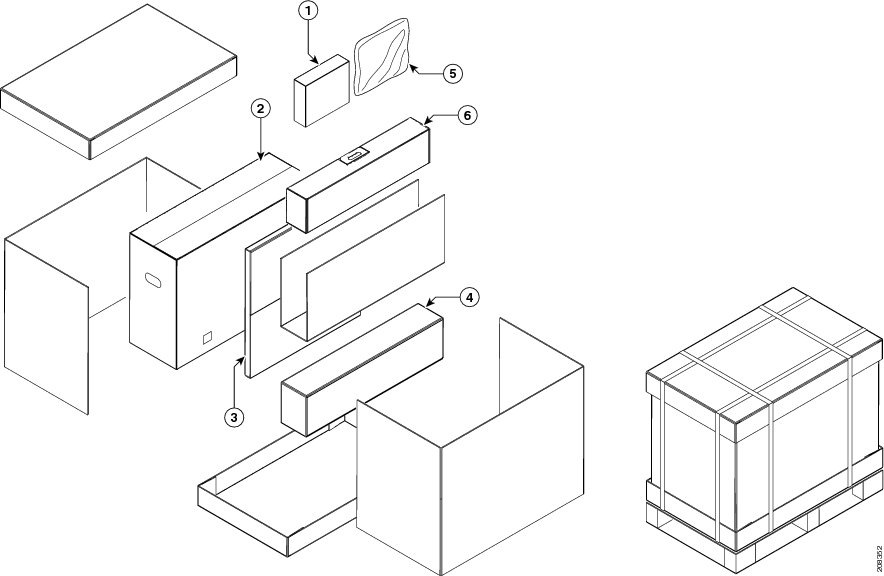 1
5
2
6
4
3
208352