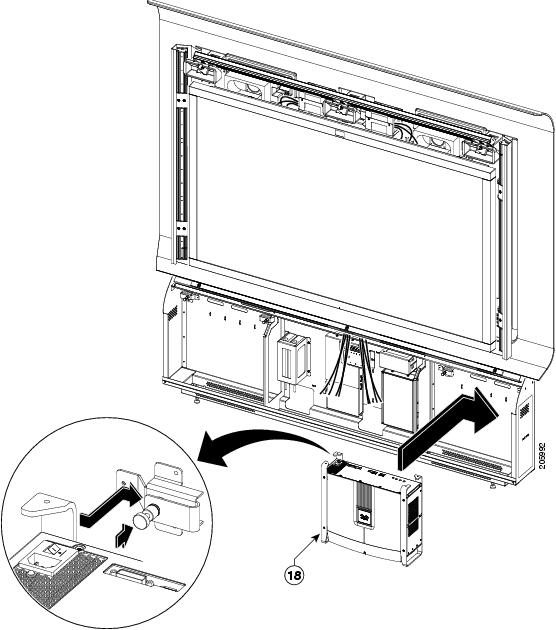 18
205992