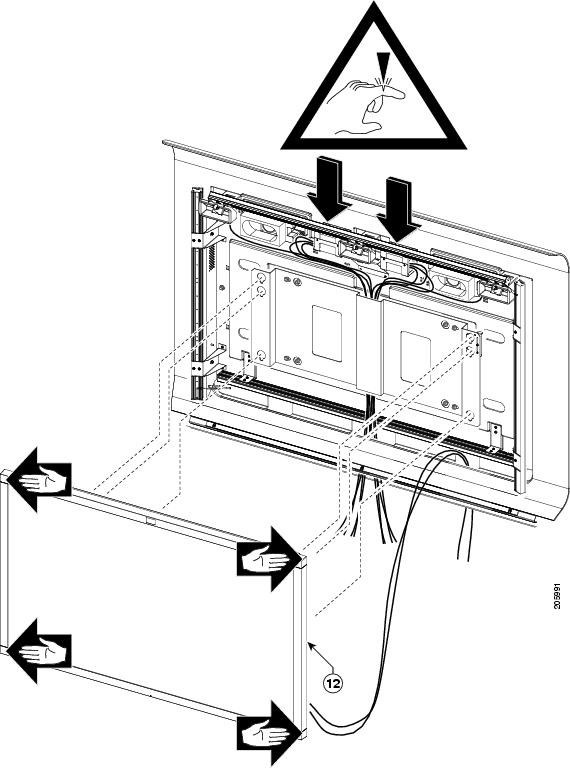 12

205991