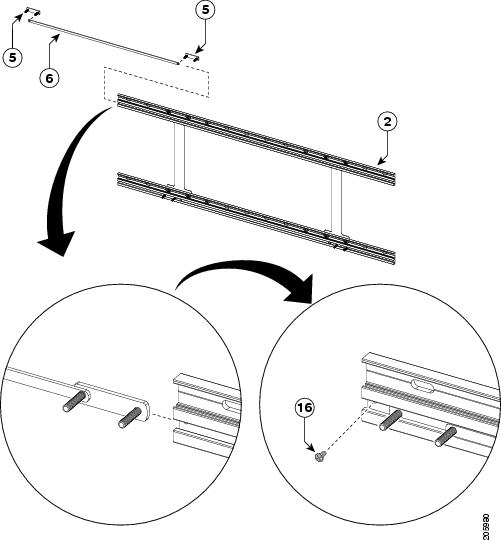 5
5
6
2
16
205990