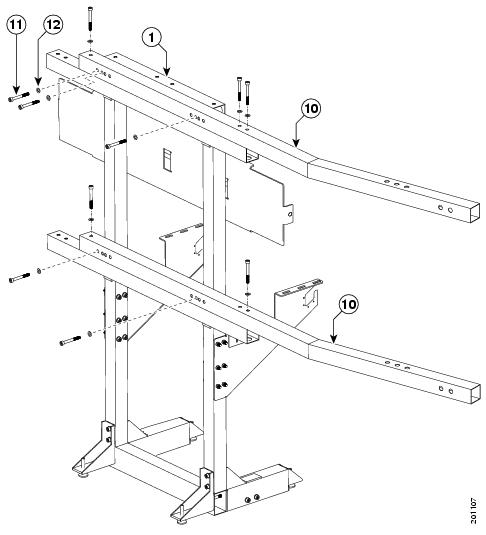 11
12
1
10
10
201107