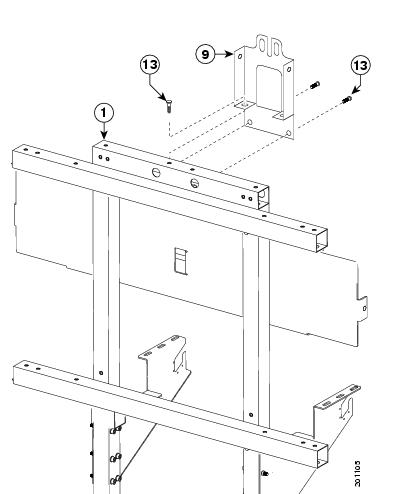 9
13
13
1
201105