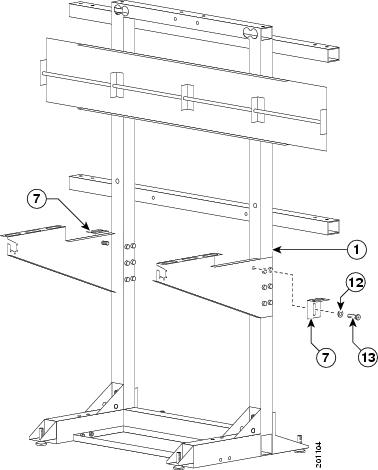 7

1

12

7

13

201104