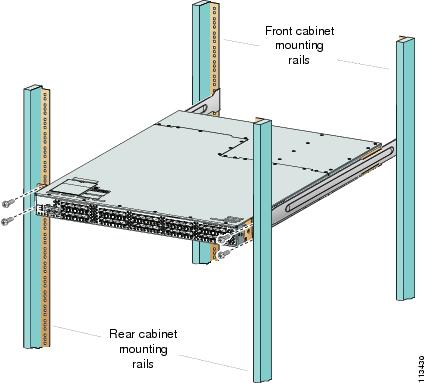 Front cabinet mounting rails

Rear cabinet mounting rails

113430