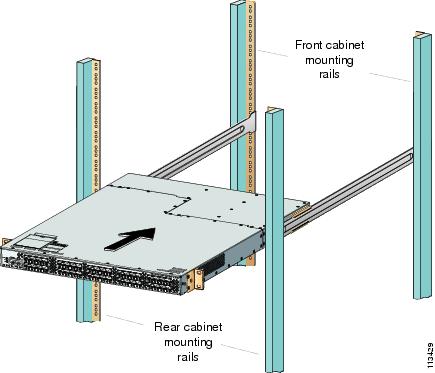 Front cabinet mounting rails

Rear cabinet mounting rails

113429