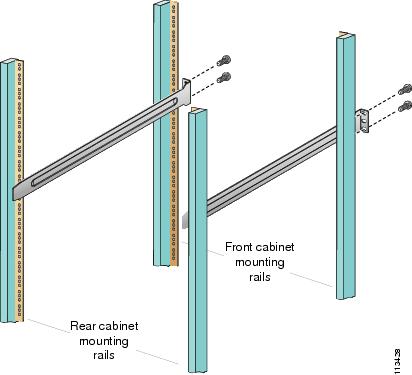 Front cabinet mounting rails

Rear cabinet mounting rails

113428