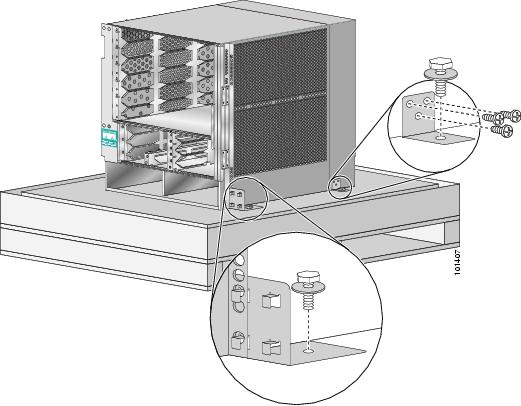 101407