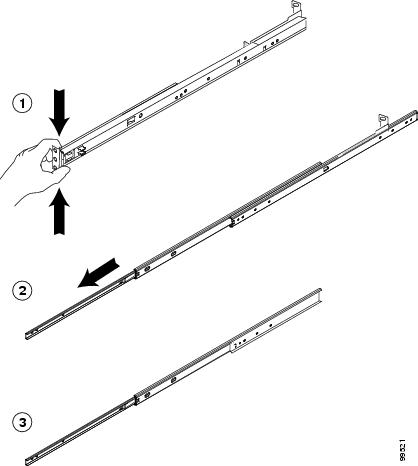 1
2
3
99521