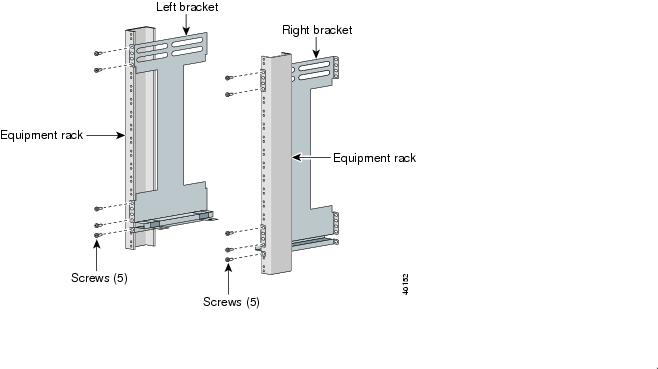 Left bracket

Right bracket

Equipment rack

Equipment rack

Screws (5)

Screws (5)

40152