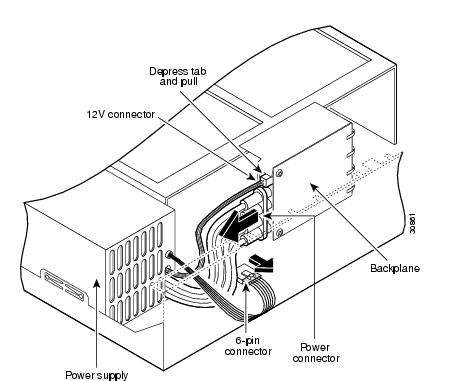 Depress tab and pull

12V connector

30861

Backplane

6-pin connector

Power connector

Power supply