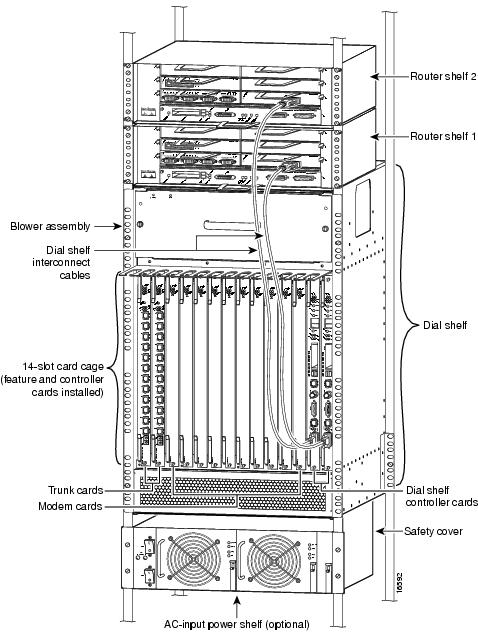 Router shelf 2
Router shelf 1
Blower assembly
Dial shelf interconnect cables
Dial shelf
14-slot card cage (feature and controller cards installed)
Trunk cards
Modem cards
Dial shelf controller cards
Safety cover
AC-input power shelf (optional)
16592