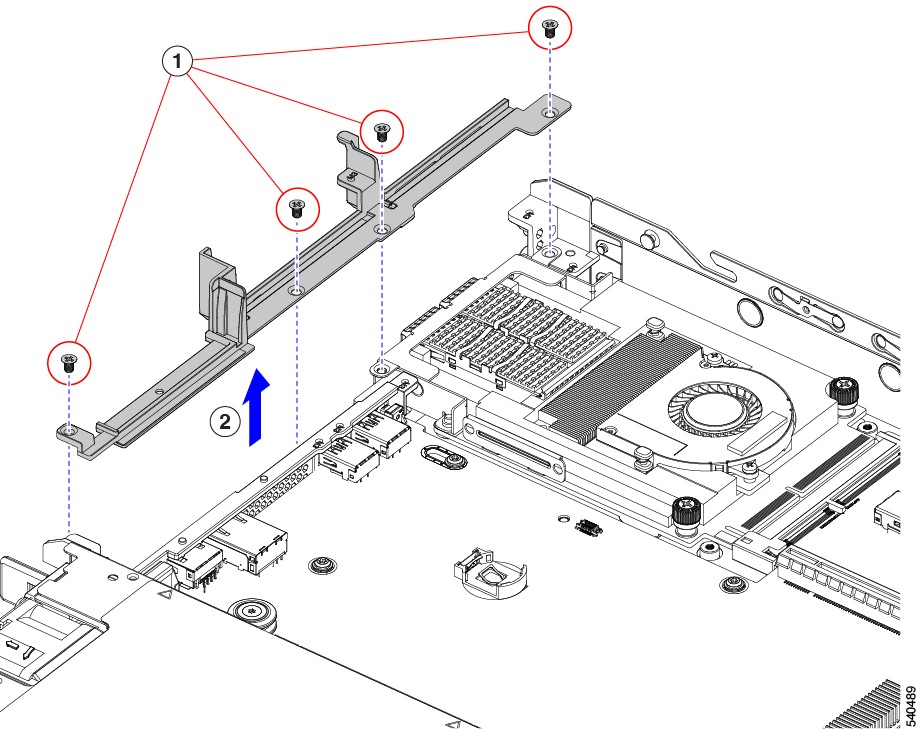 1
2
540489