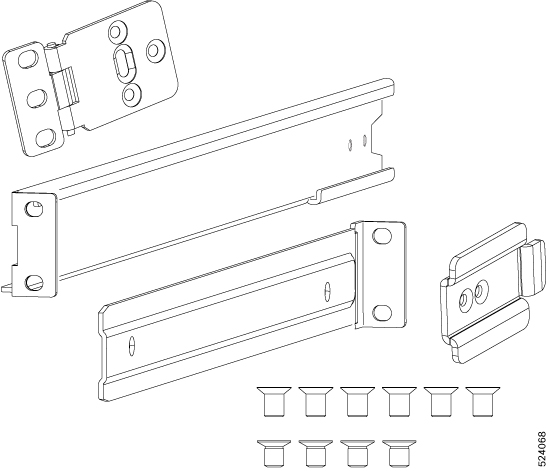 524068