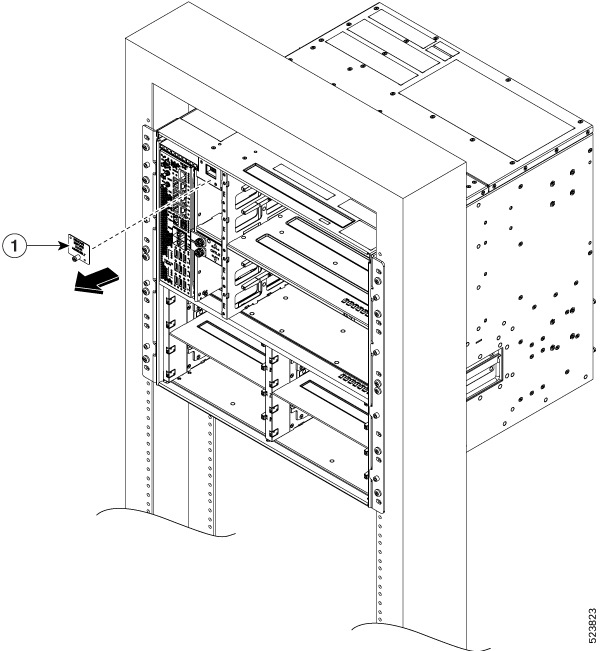 1

523823