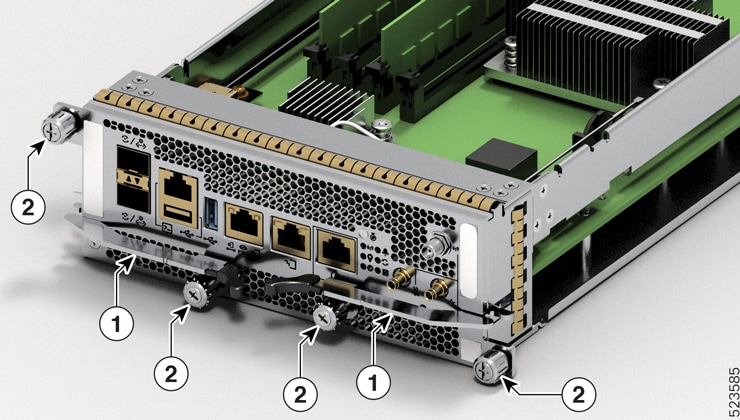 2
1
2
2
1
2
523585