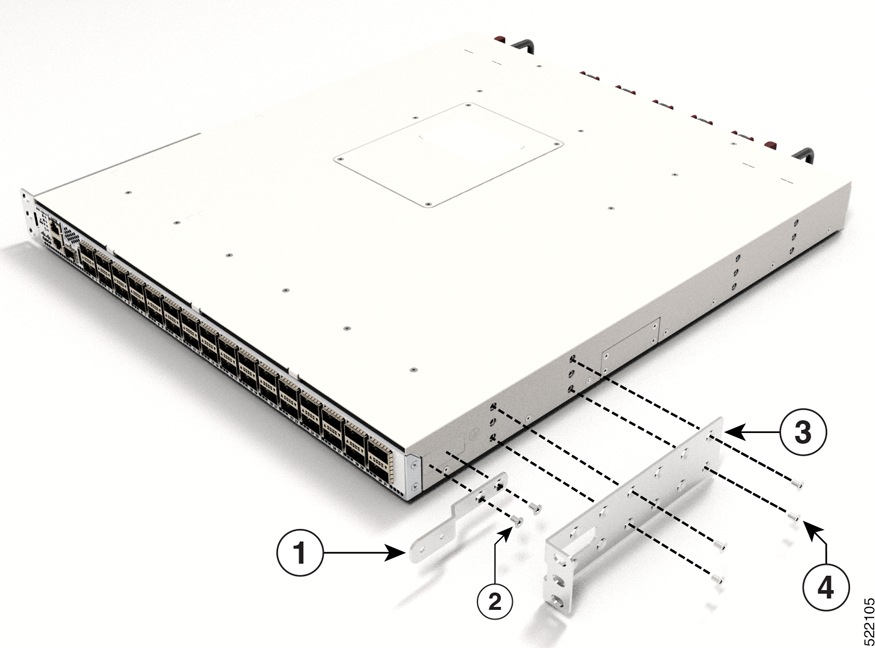 1
2
3
4
522105