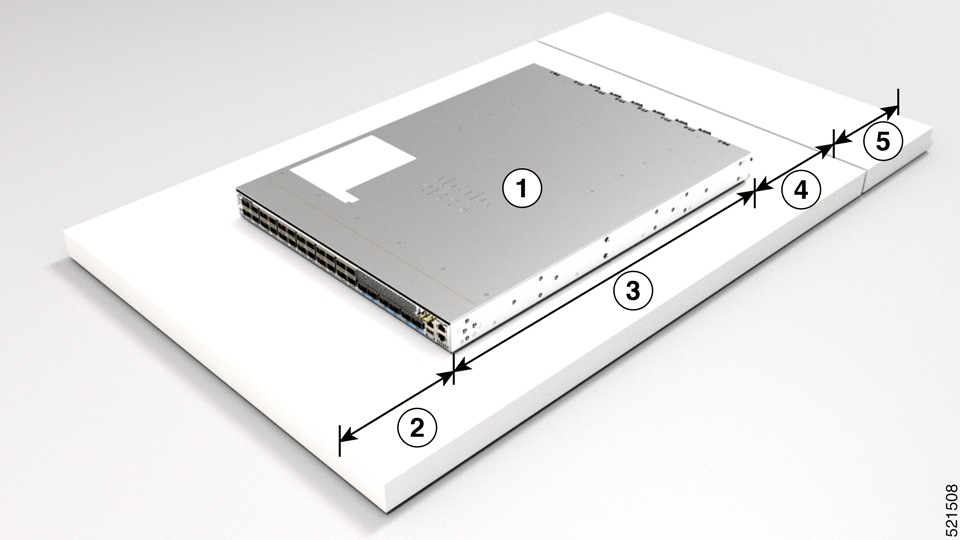 1
2
3
4
5
521508