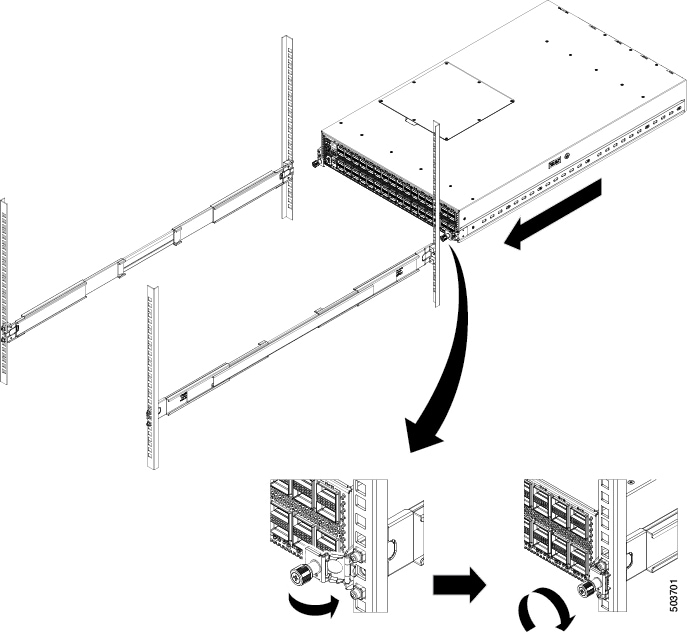 503701