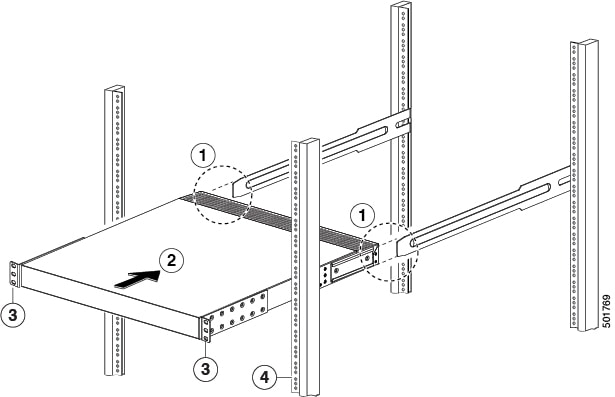 1
1
2
3
3
4
501769