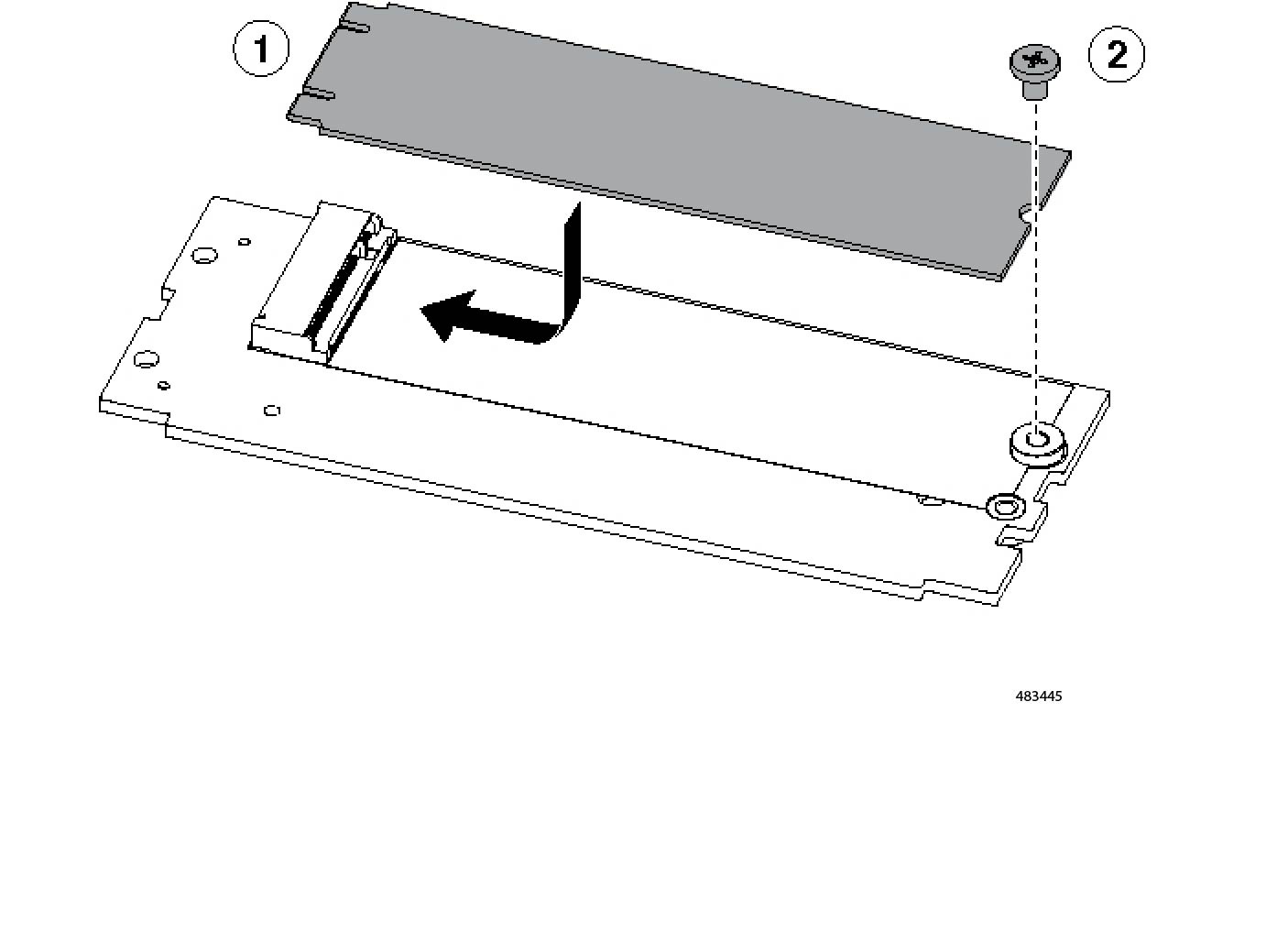 1

2

483445