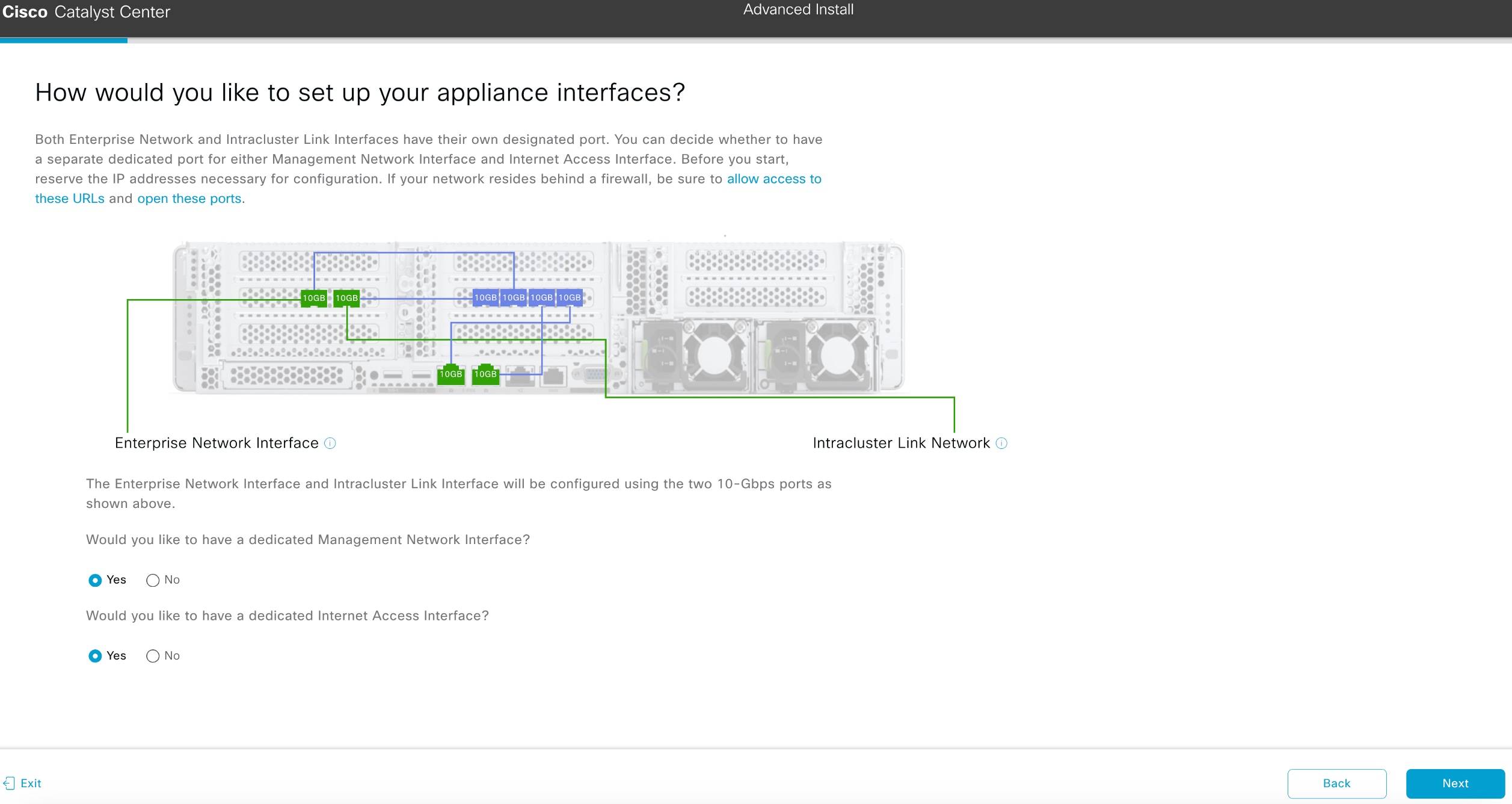 Cisco Catalyst Center

Advanced Install

How would you like to set up your appliance interfaces?

Both Enterprise Network and Intracluster Link Interfaces have their own designated port. You can decide whether to have a separate dedicated port for either Management Network Interface and Internet Access Interface. Before you start, reserve the IP addresses necessary for configuration. If your network resides behind a firewall, be sure to allow access to these URLs and open these ports.

10GB 10GB 10GB 10GB 10GB 10GB 10GB 10GB

Enterprise Network Interface

Intracluster Link Network

The Enterprise Network Interface and Intracluster Link Interface will be configured using the two 10-Gbps ports as shown above.

Would you like to have a dedicated Management Network Interface?

Yes No

Would you like to have a dedicated Internet Access Interface?

Yes No

Exit

Back

Next