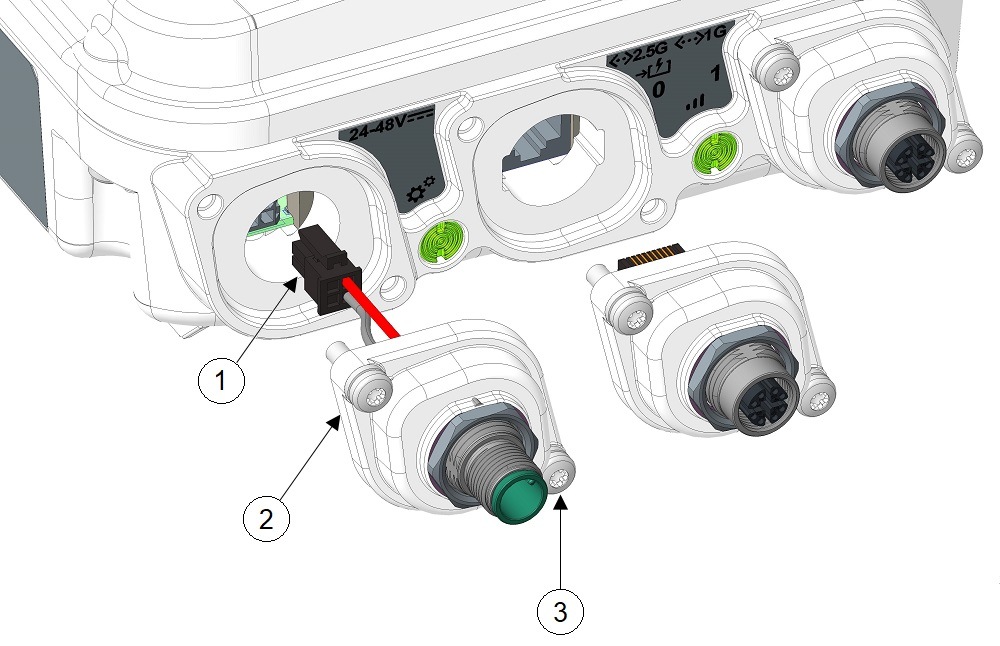 24-48V
2.5G 1G
0 1
1
2
3