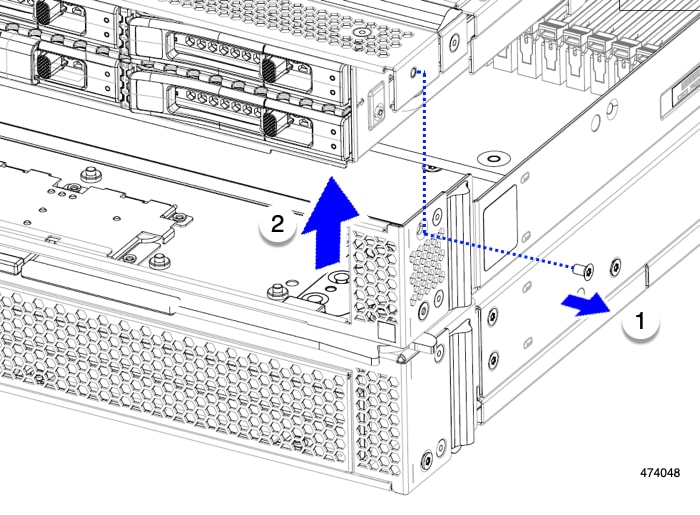 2

1

474048