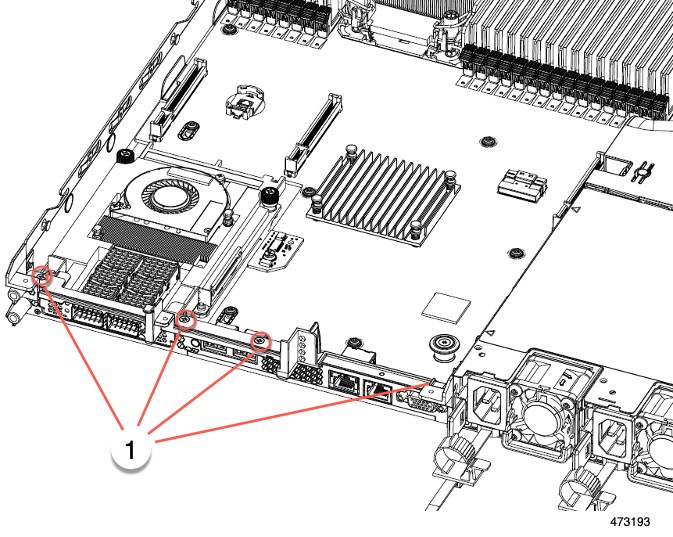 1

473193