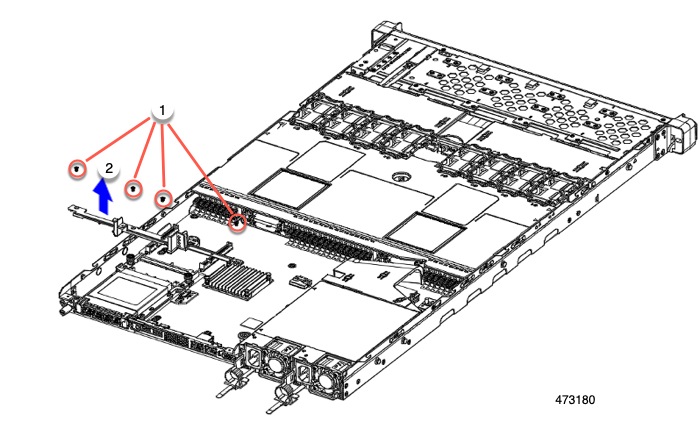 1
2
473180