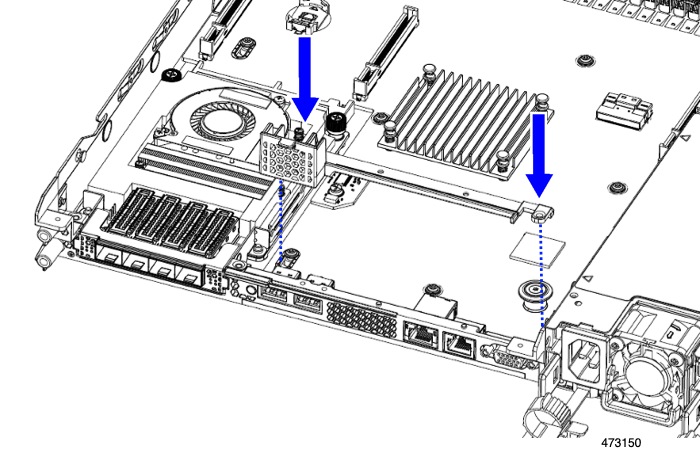 473150