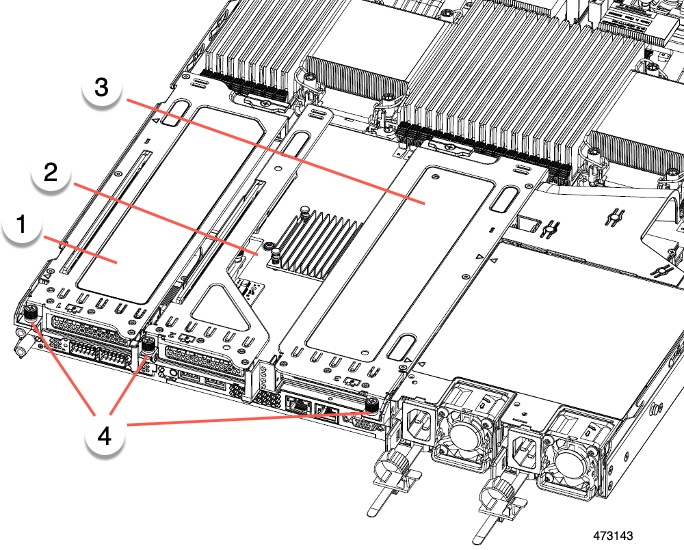 3
2
1
4
473143