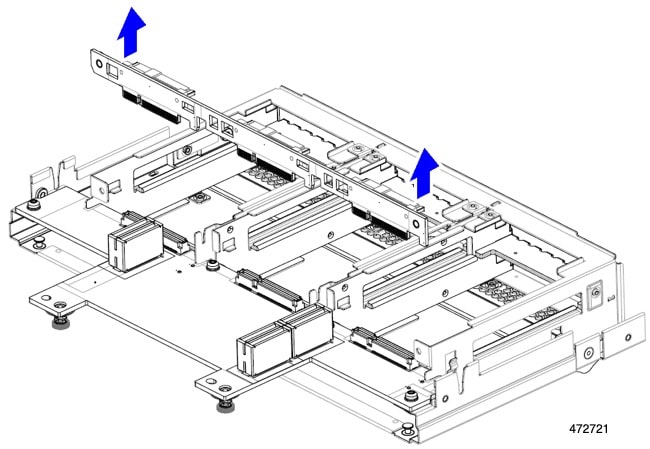 472721