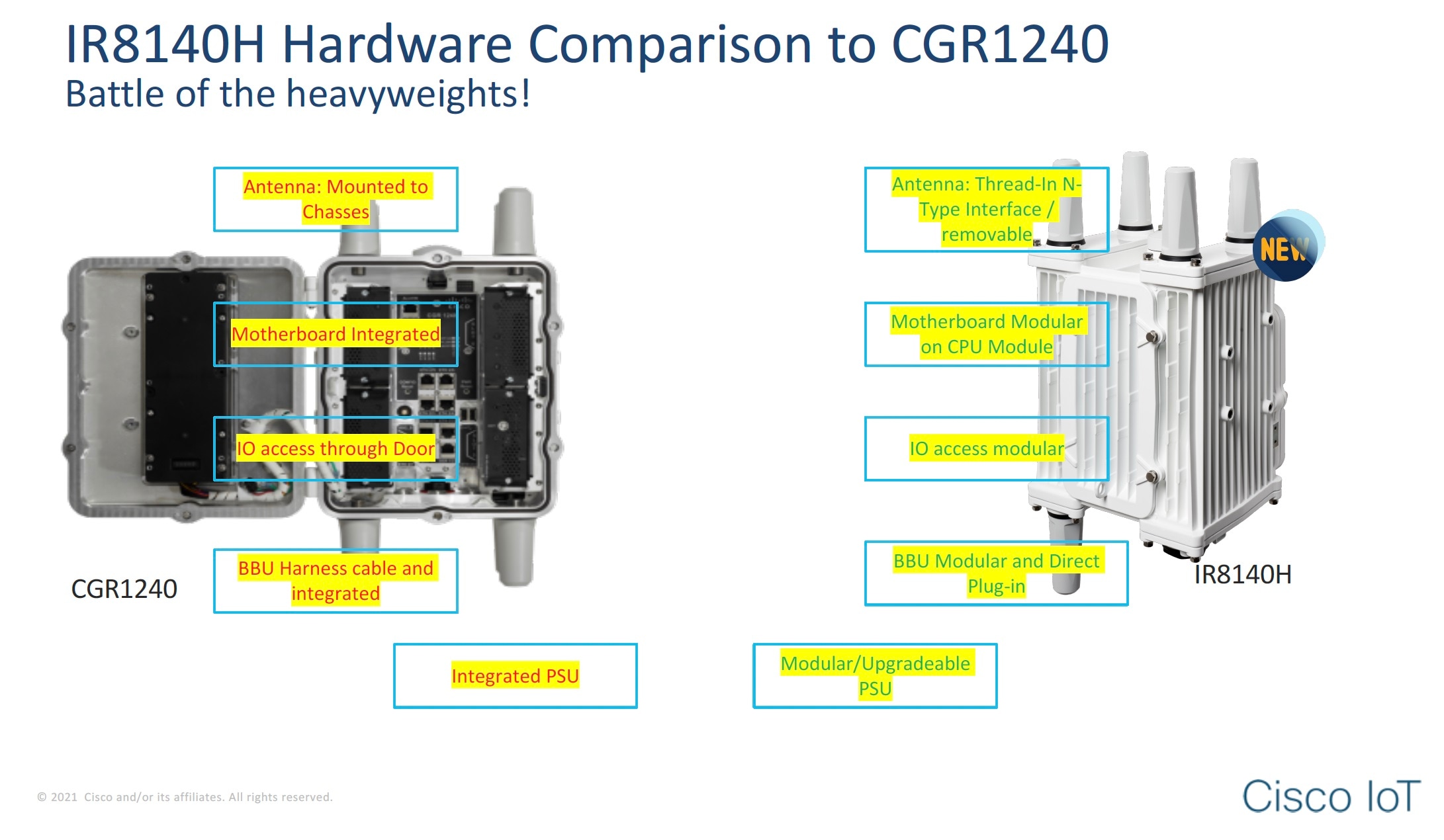 IR8140H Hardware Comparison to CGR1240
Battle of the heavyweights!

Antenna: Mounted to Chasses

Motherboard Integrated

IO access through Door

BBU Harness cable and integrated

CGR1240

Integrated PSU

Antenna: Thread-In N-Type Interface / removable

NEW

Motherboard Modular on CPU Module

IO access modular

BBU Modular and Direct Plug-in

IR8140H

Modular/Upgradeable PSU

© 2021 Cisco and/or its affiliates. All rights reserved.

Cisco IoT