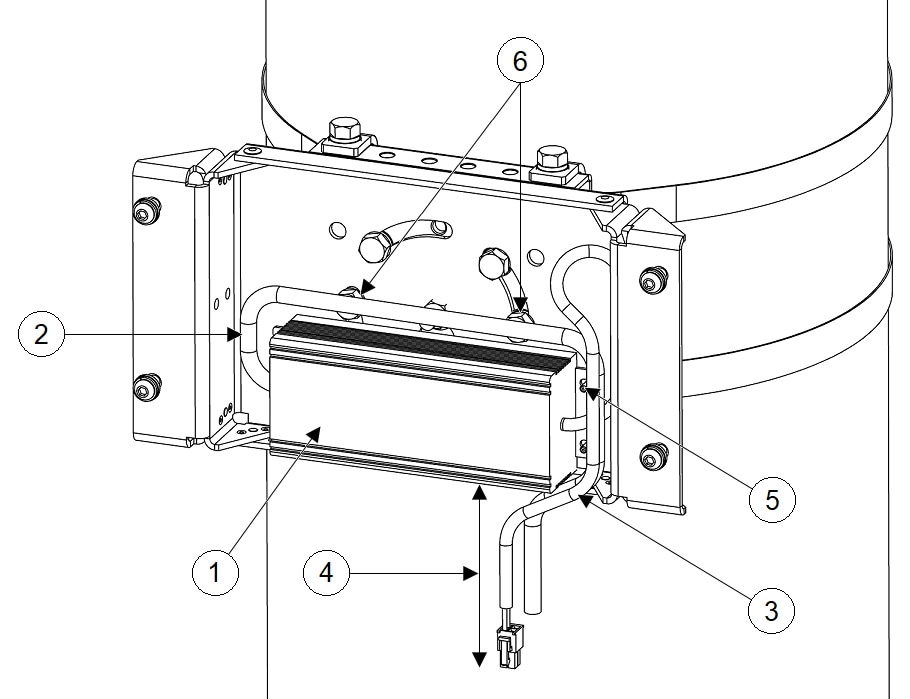 6
2
5
1
4
3