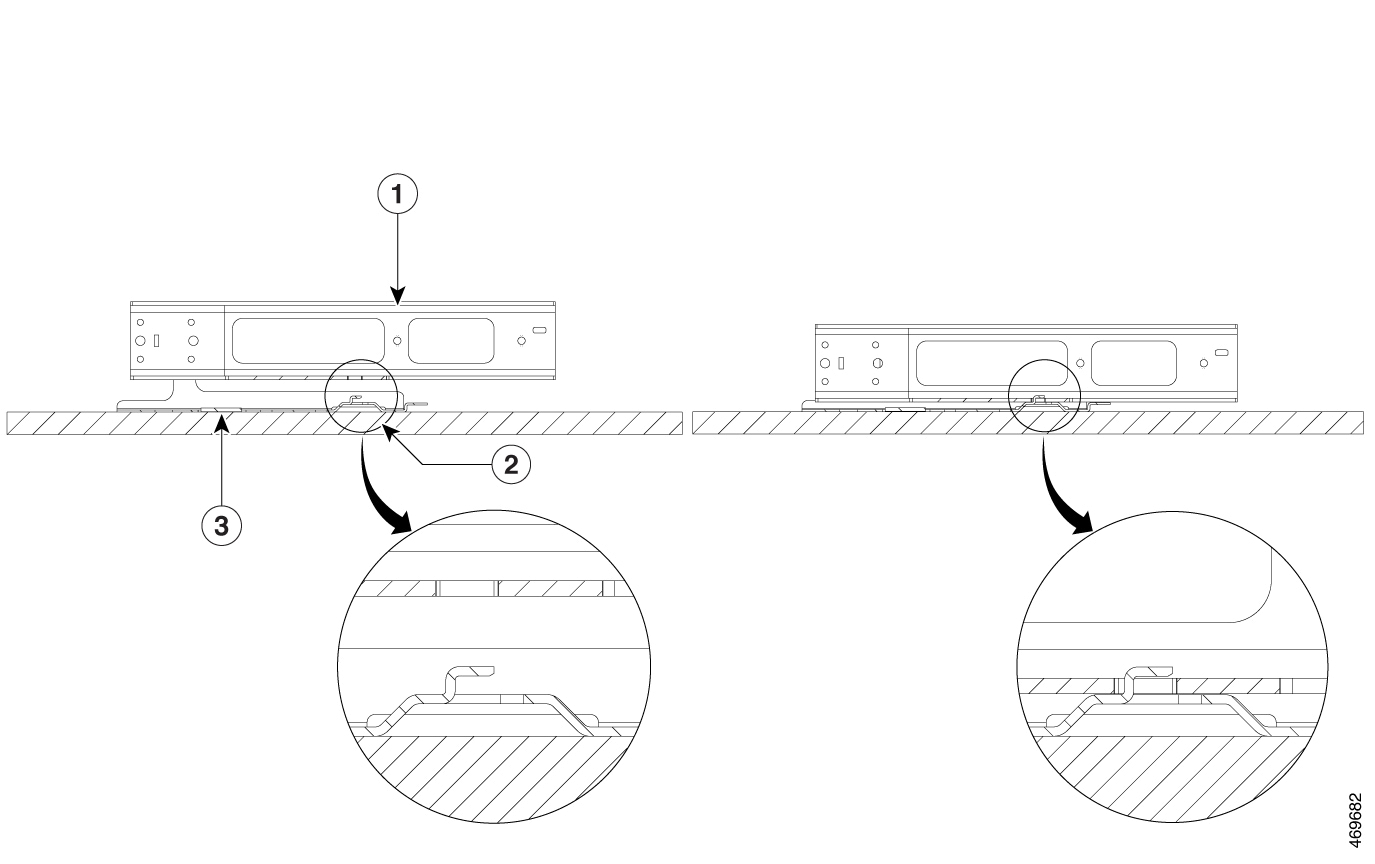 1

2

3

469682