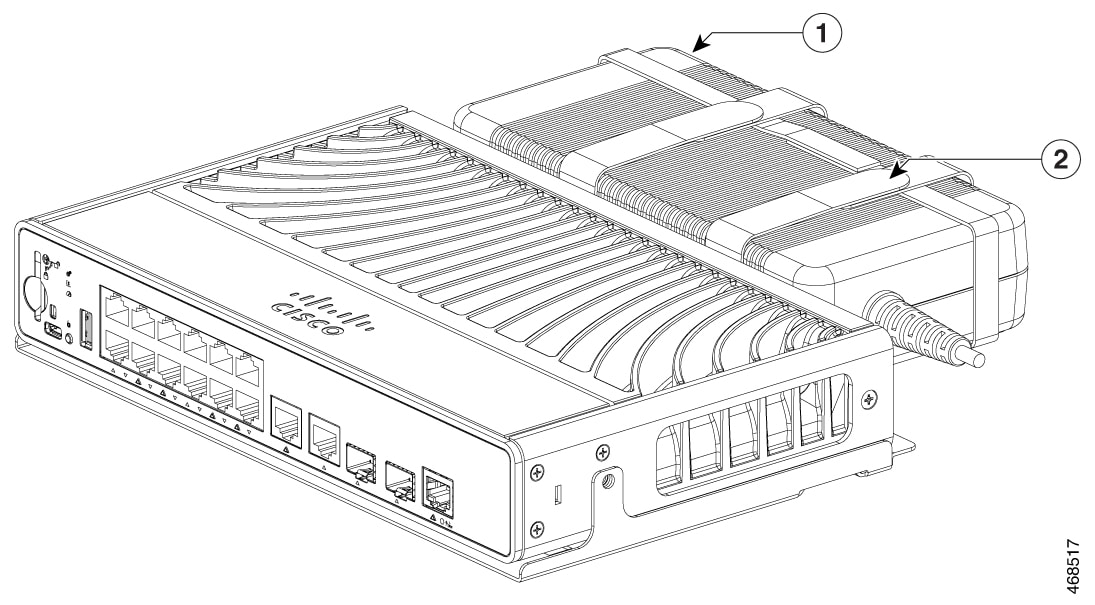 1
2
cisco
468517