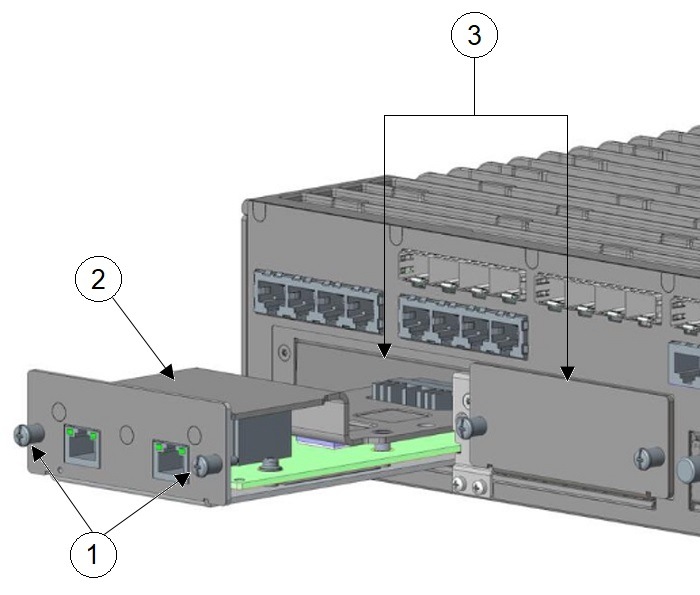 3

2

1