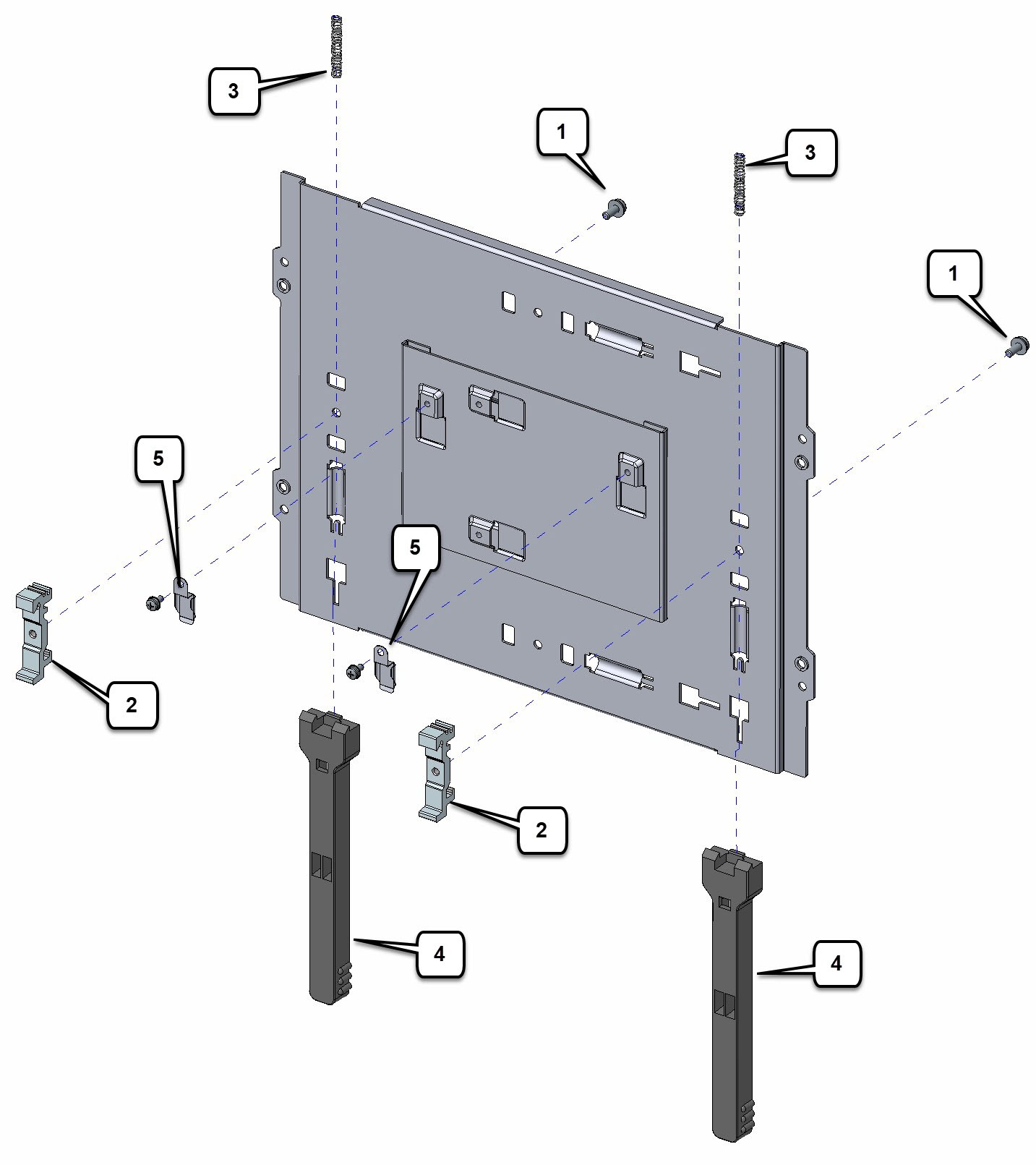 3
1
3
1
5
5
2
2
4
4