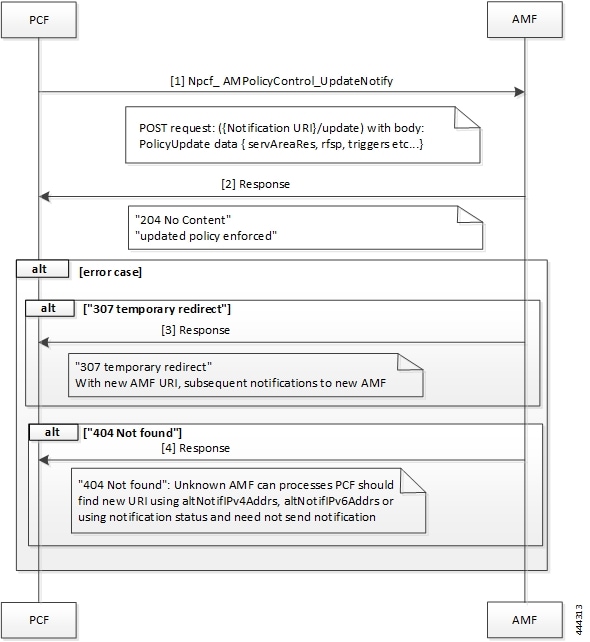 PCF

AMF

[1] Npcf_ AMPolicyControl_UpdateNotify

POST request: ({Notification URI}/update) with body: PolicyUpdate data { servAreaRes, rfsp, triggers etc...}

[2] Response

"204 No Content"
"updated policy enforced"

alt [error case]

alt ["307 temporary redirect"]

[3] Response

"307 temporary redirect"
With new AMF URI, subsequent notifications to new AMF

alt ["404 Not found"]

[4] Response

"404 Not found": Unknown AMF can processes PCF should find new URI using altNotifIPv4Addrs, altNotifIPv6Addrs or using notification status and need not send notification

PCF

AMF

444313