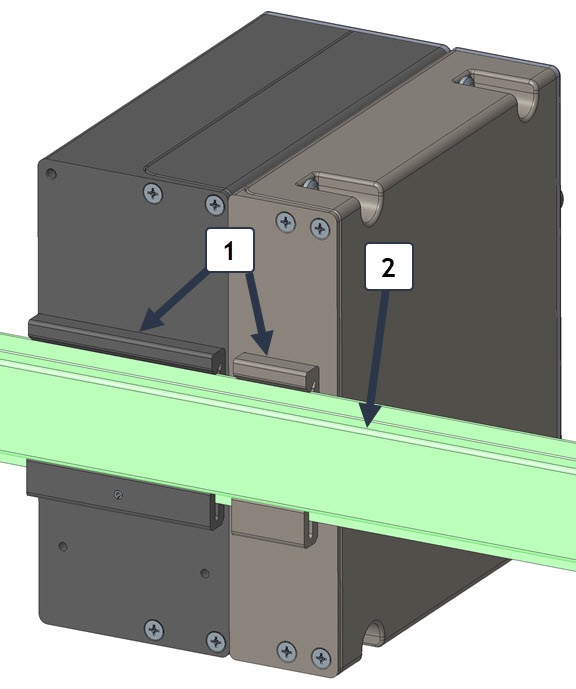 1
2