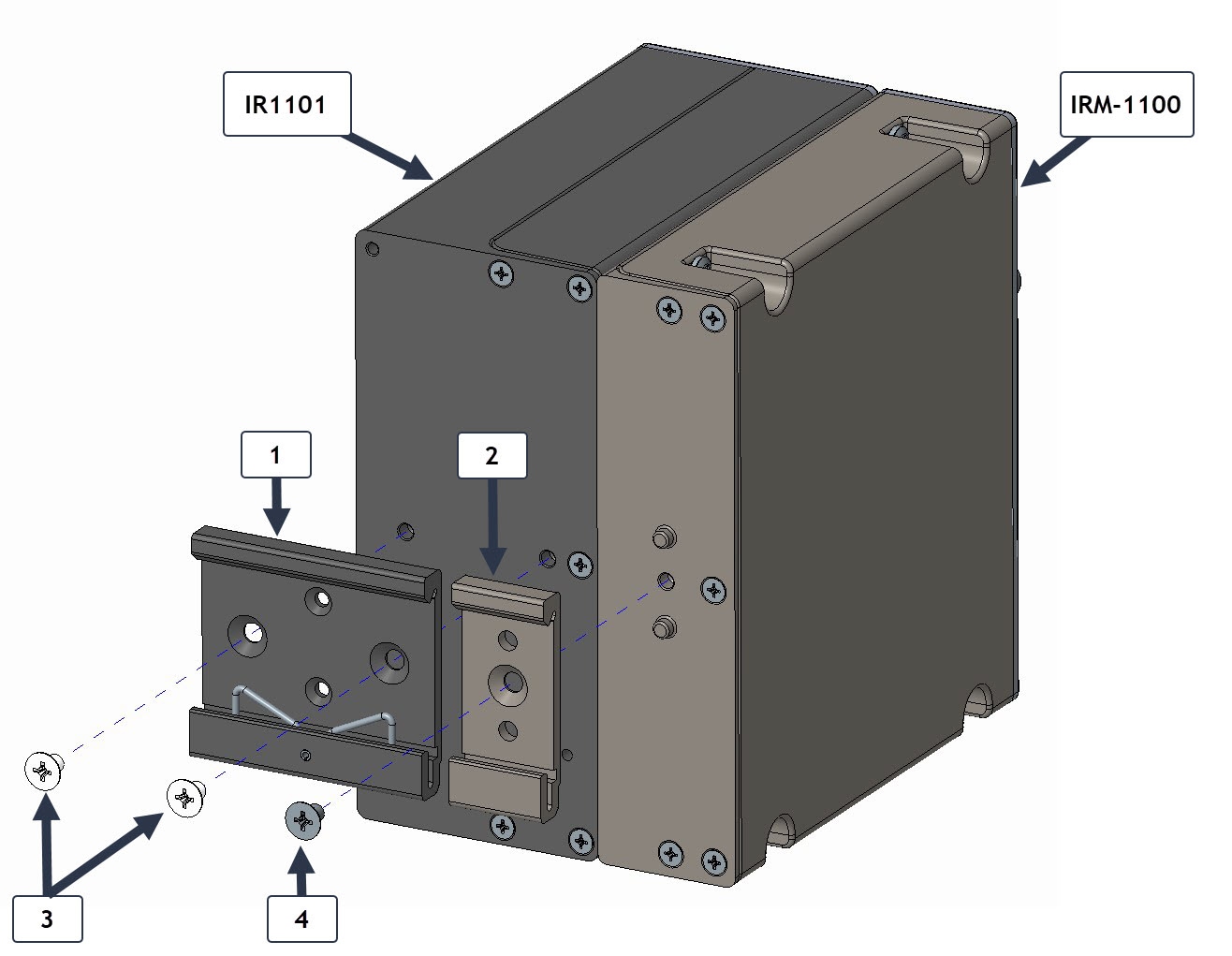 IR1101

IRM-1100

1

2

3

4