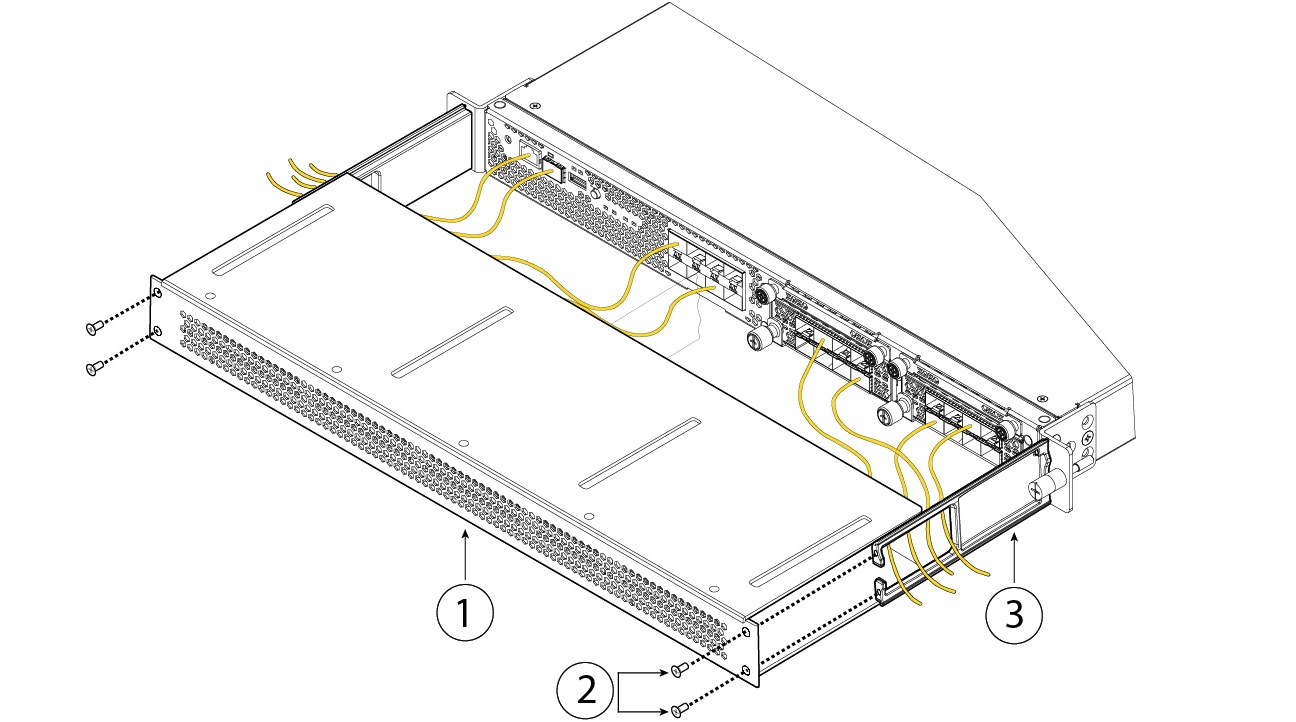 1

2

3