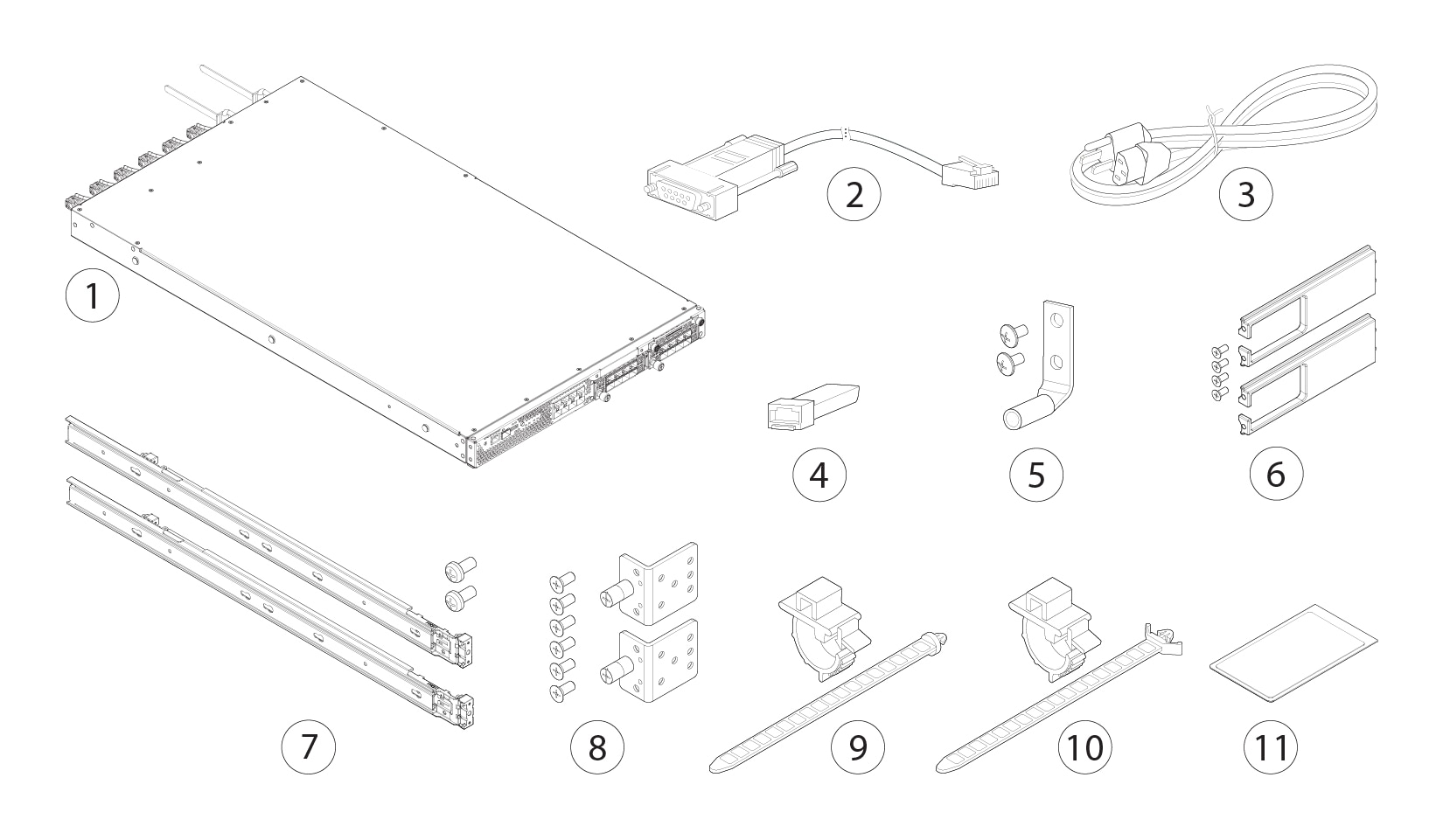 1

2

3

4

5

6

7

8

9

10

11