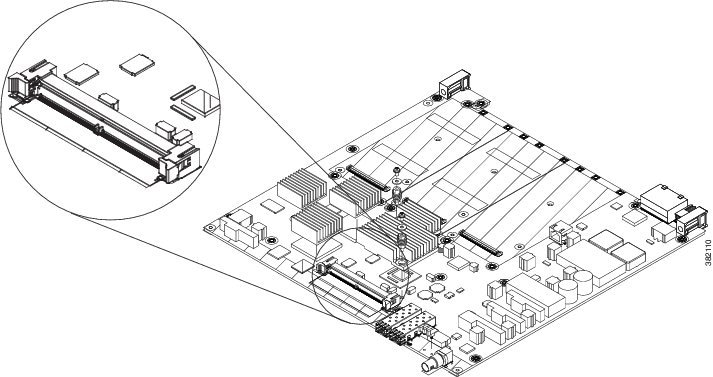 382110