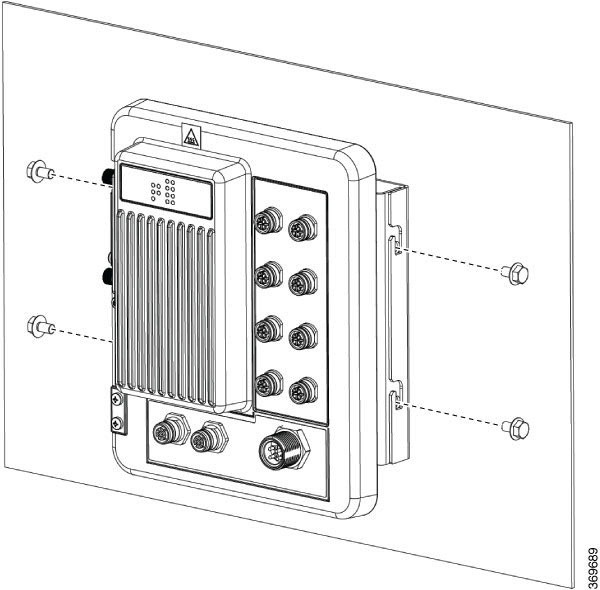 369689