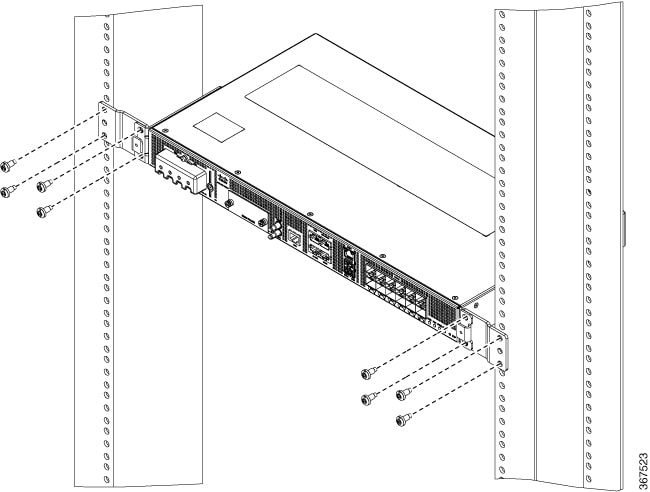 367523