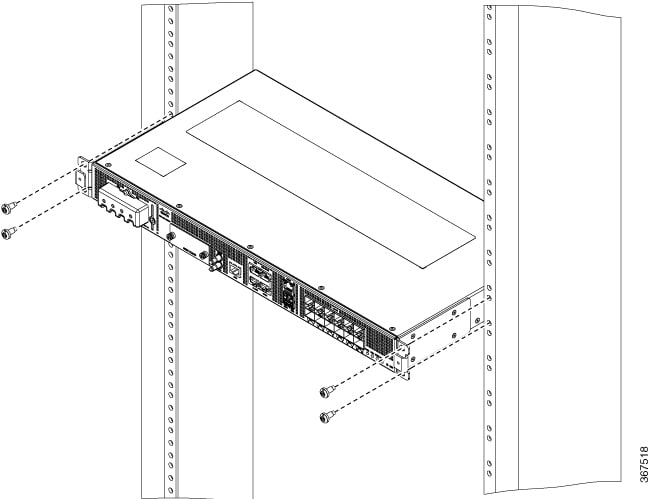 367518