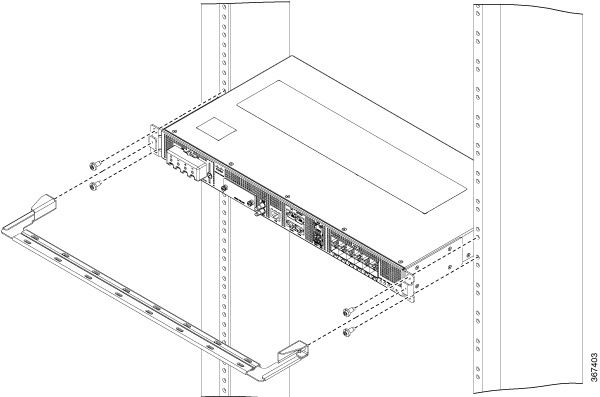 367403